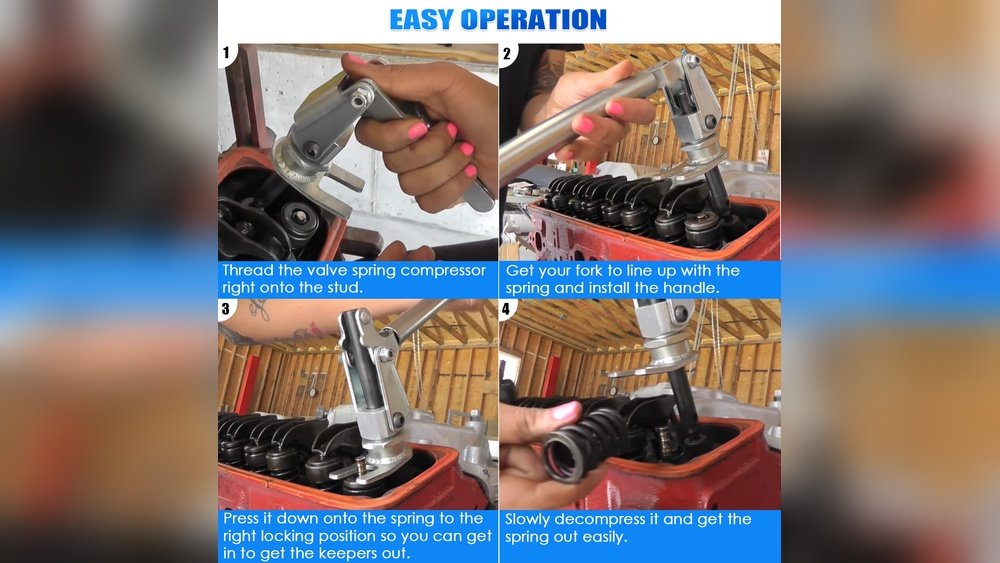 EASY OPERATION

1

Thread the valve spring compressor right onto the stud.

2

Get your fork to line up with the spring and install the handle.

3

Press it down onto the spring to the right locking position so you can get in to get the keepers out.

4

Slowly decompress it and get the spring out easily.