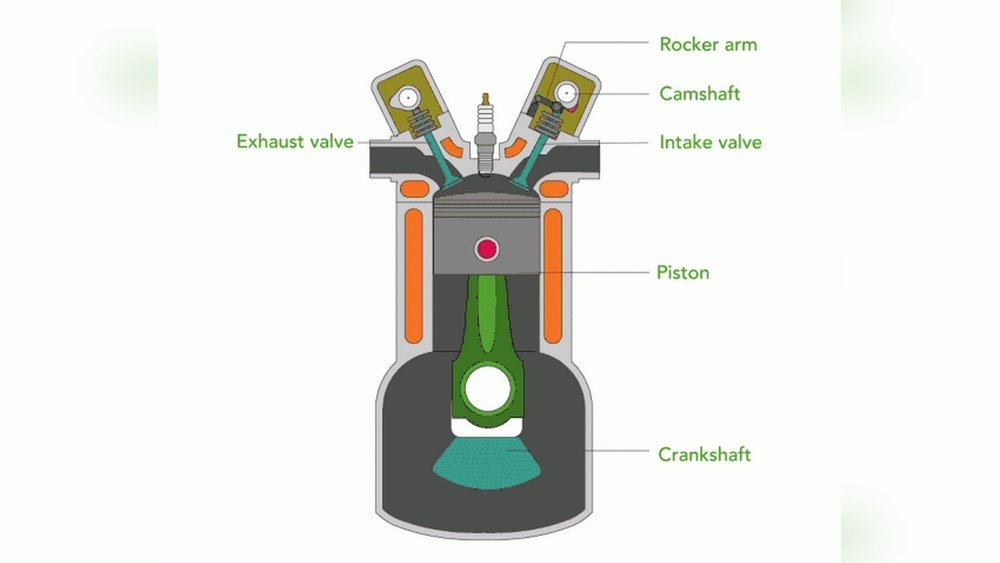 Rocker arm
Camshaft
Exhaust valve
Intake valve
Piston
Crankshaft