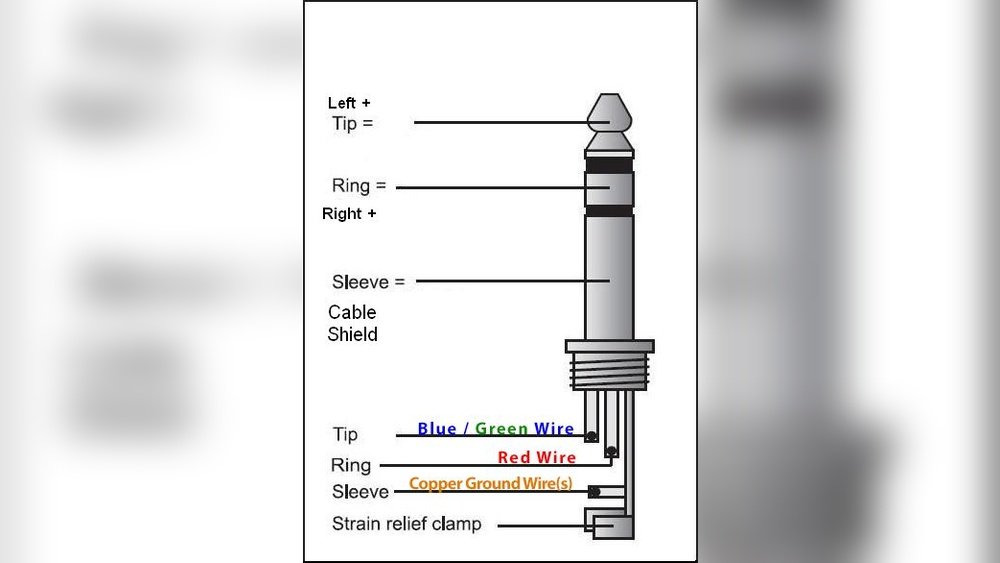 Left +
Tip =

Ring =
Right +

Sleeve =

Cable
Shield

Tip
Blue / Green Wire
Ring
Red Wire
Sleeve
Copper Ground Wire(s)
Strain relief clamp