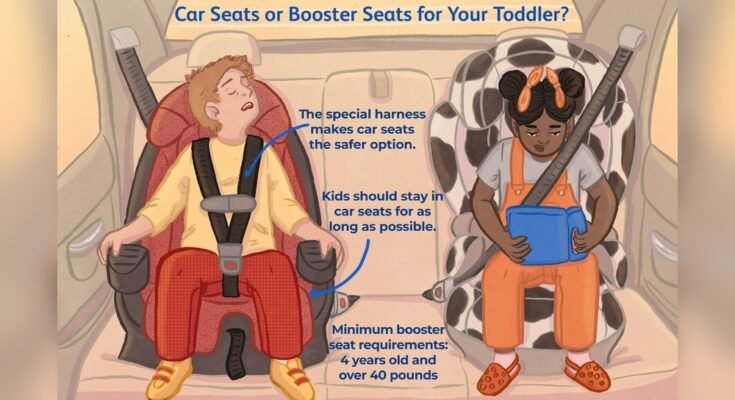 Car Seats or Booster Seats for Your Toddler?

The special harness makes car seats the safer option.

Kids should stay in car seats for as long as possible.

Minimum booster seat requirements: 4 years old and over 40 pounds