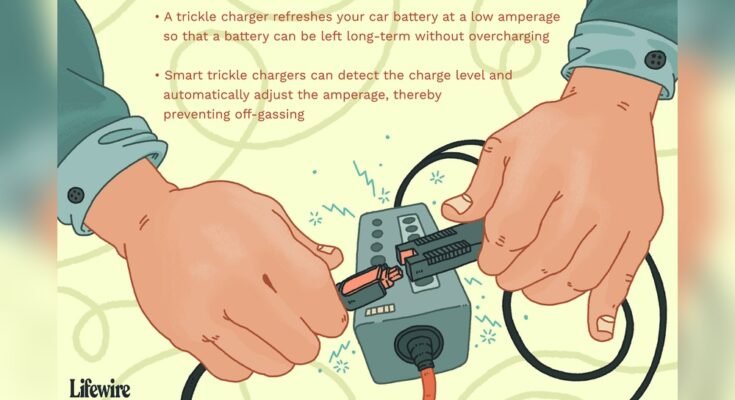 • A trickle charger refreshes your car battery at a low amperage so that a battery can be left long-term without overcharging

• Smart trickle chargers can detect the charge level and automatically adjust the amperage, thereby preventing off-gassing

Lifewire