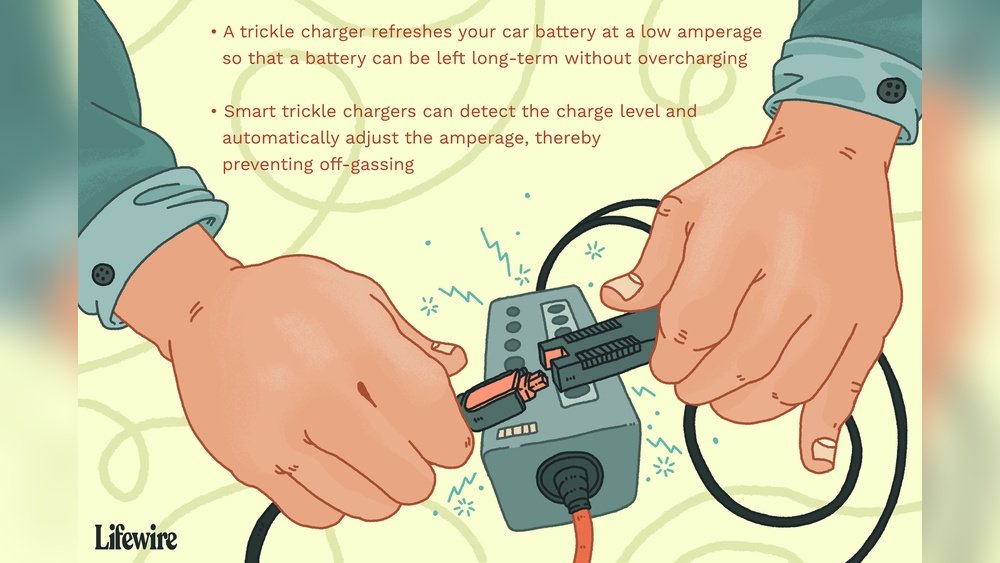 • A trickle charger refreshes your car battery at a low amperage so that a battery can be left long-term without overcharging

• Smart trickle chargers can detect the charge level and automatically adjust the amperage, thereby preventing off-gassing

Lifewire