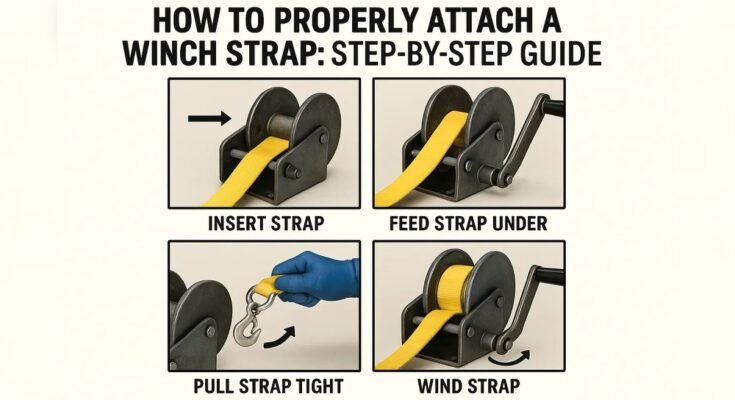 HOW TO PROPERLY ATTACH A WINCH STRAP: STEP-BY-STEP GUIDE

INSERT STRAP

FEED STRAP UNDER

PULL STRAP TIGHT

WIND STRAP